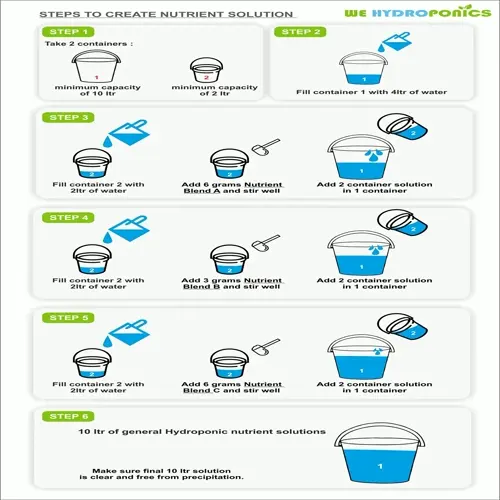 STEPS TO CREATE NUTRIENT SOLUTION

WE HYDROPONICS

STEP 1

Take 2 containers :

1

minimum capacity of 10 ltr

2

minimum capacity of 2 ltr

STEP 2

1

Fill container 1 with 4ltr of water

STEP 3

2

Fill container 2 with 2ltr of water

2

Add 6 grams Nutrient Blend A and stir well

2

1

Add 2 container solution in 1 container

STEP 4

2

Fill container 2 with 2ltr of water

2

Add 3 grams Nutrient Blend B and stir well

2

1

Add 2 container solution in 1 container

STEP 5

2

Fill container 2 with 2ltr of water

2

Add 6 grams Nutrient Blend C and stir well

2

1

Add 2 container solution in 1 container

STEP 6

10 ltr of general Hydroponic nutrient solutions

Make sure final 10 ltr solution is clear and free from precipitation.

1